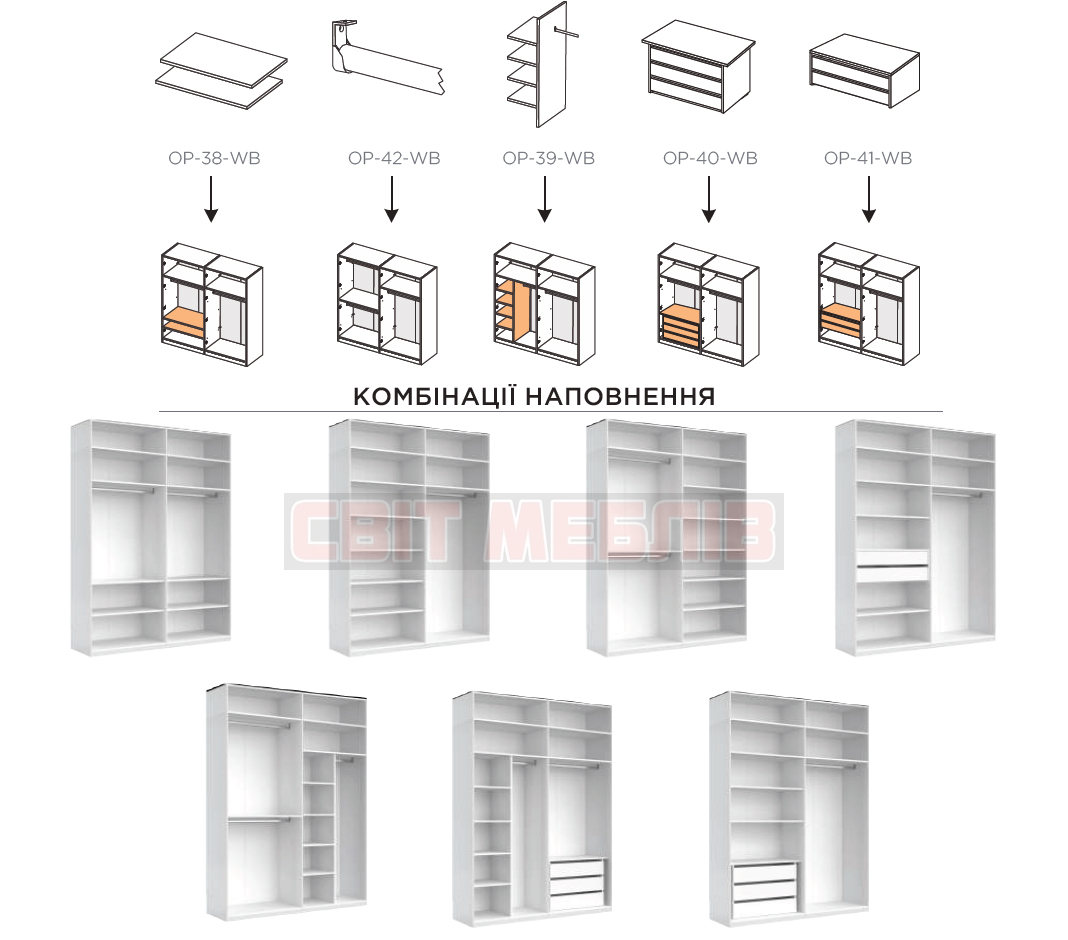 OP-38-WB
OP-42-WB
OP-39-WB
OP-40-WB
OP-41-WB

КОМБІНАЦІЇ НАПОВНЕННЯ

СВІТ МЕБЛІВ