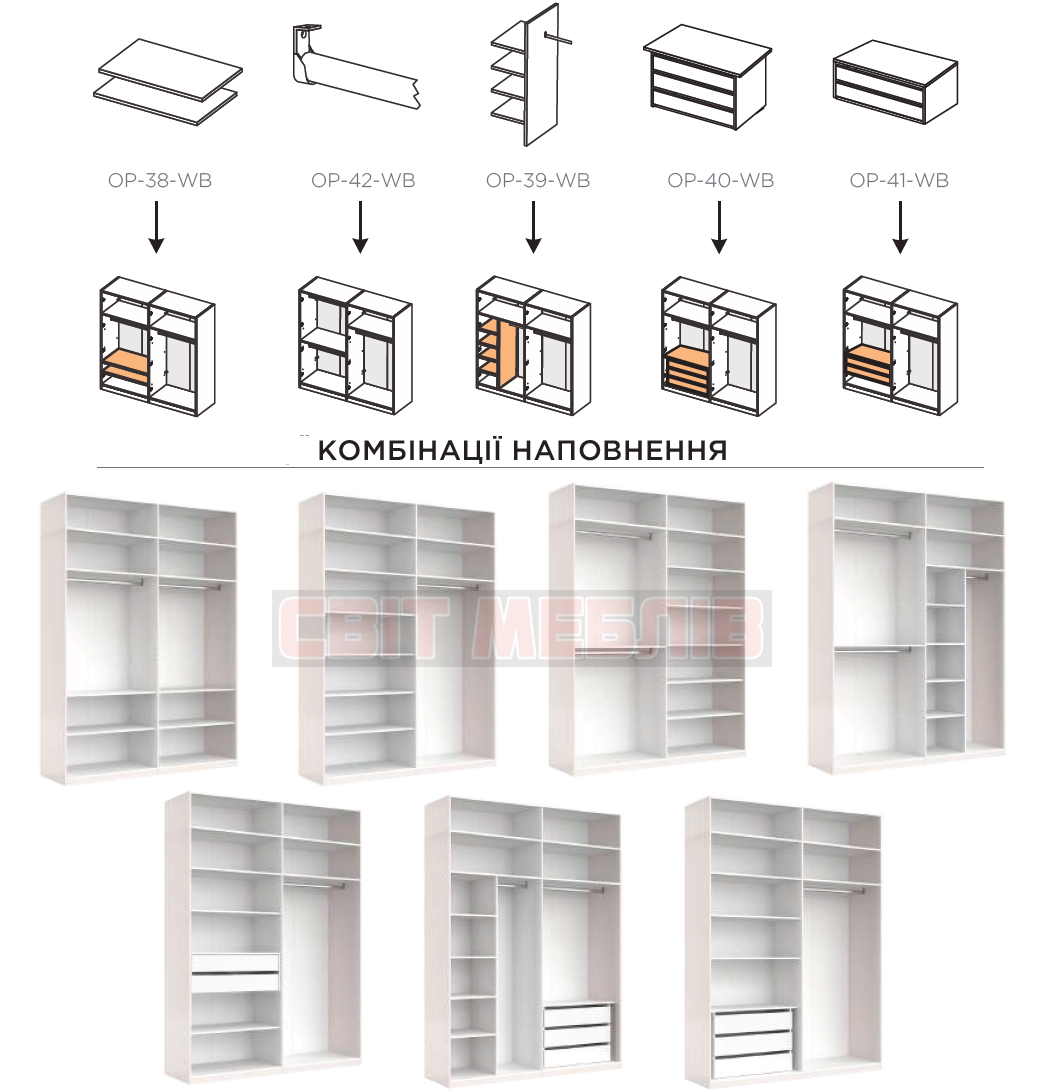 OP-38-WB

OP-42-WB

OP-39-WB

OP-40-WB

OP-41-WB

КОМБІНАЦІЇ НАПОВНЕННЯ

СВІТ МЕБЛІВ